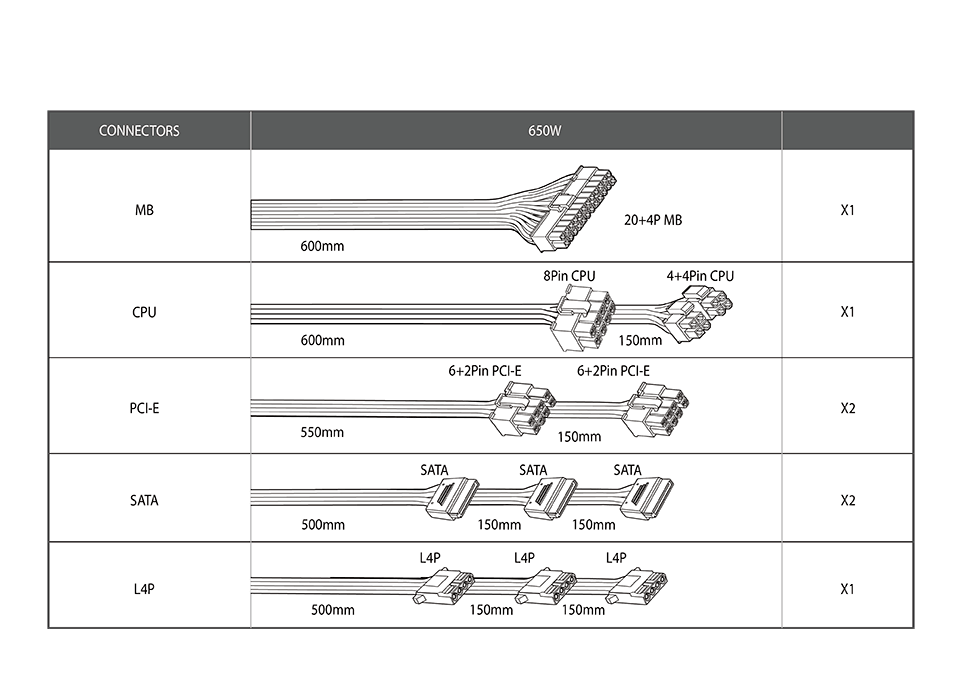 | CONNECTORS | 650W | |
|---|---|---|
| MB | 600mm 20+4P MB | X1 |
| CPU | 8Pin CPU 4+4Pin CPU 600mm 150mm | X1 |
| PCI-E | 6+2Pin PCI-E 6+2Pin PCI-E 550mm 150mm | X2 |
| SATA | SATA SATA SATA 500mm 150mm 150mm | X2 |
| L4P | L4P L4P L4P 500mm 150mm 150mm | X1 |